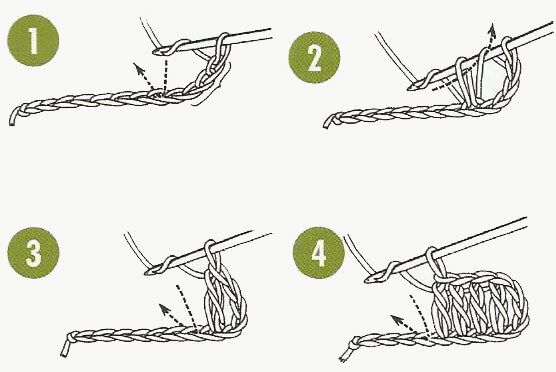 1

2

3

4